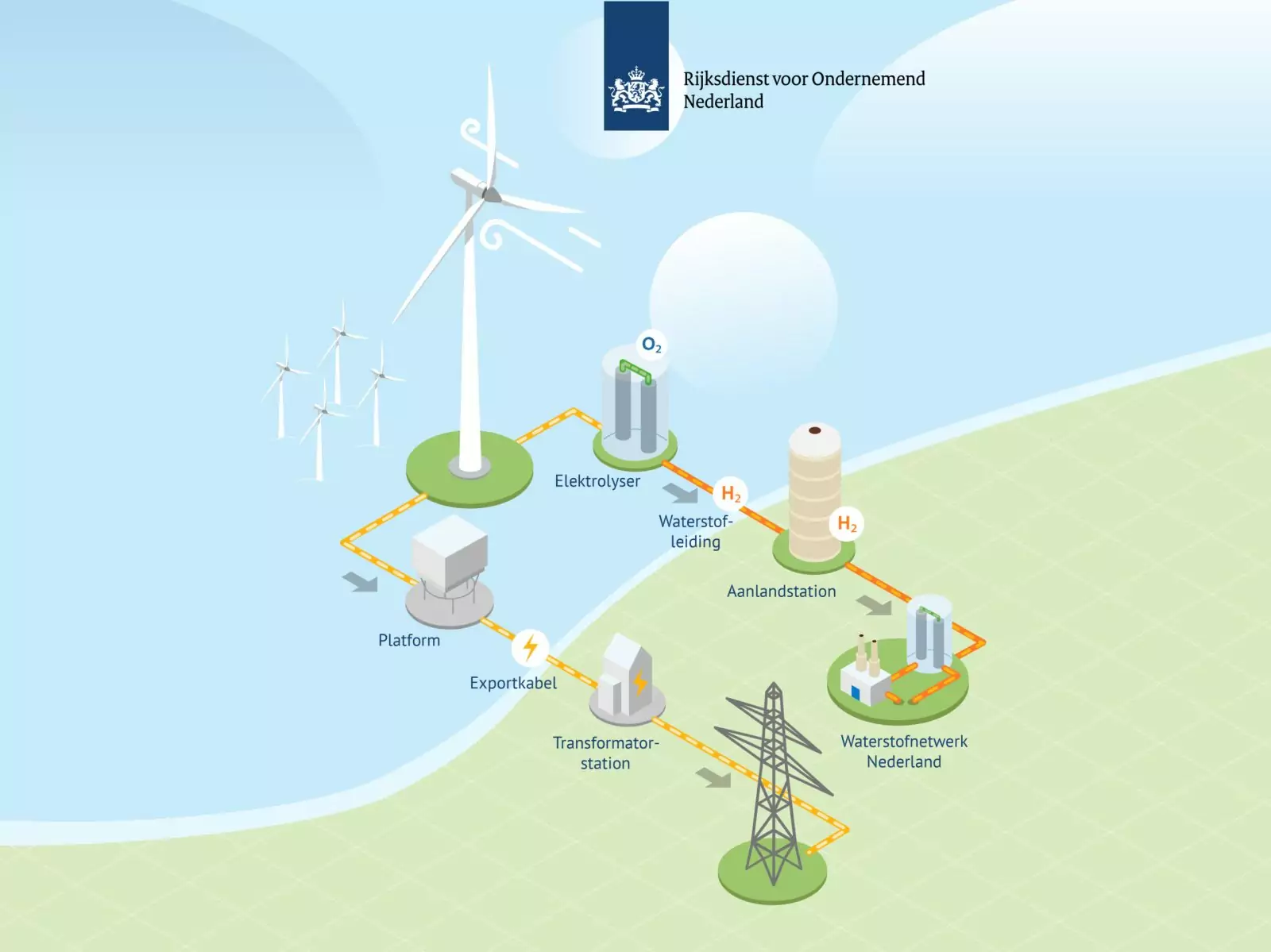 Rijksdienst voor Ondernemend Nederland

$O_2$

Elektrolyser

$H_2$

Waterstofleiding

$H_2$

Aanlandstation

Platform

Exportkabel

Transformatorstation

Waterstofnetwerk Nederland